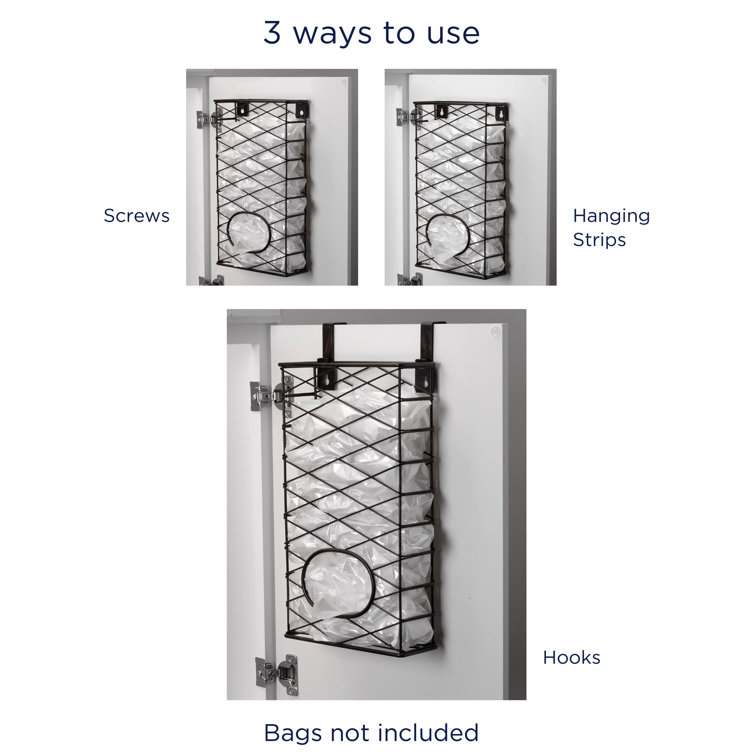 3 ways to use

Screws

Hanging Strips

Hooks

Bags not included